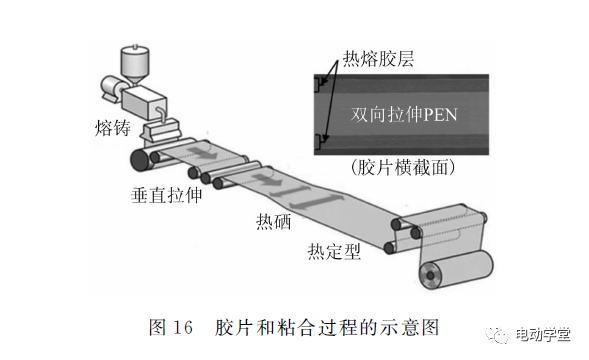 热熔胶层

双向拉伸PEN

（胶片横截面）

熔铸

垂直拉伸

热硒

热定型

图 16　胶片和粘合过程的示意图

电动学堂